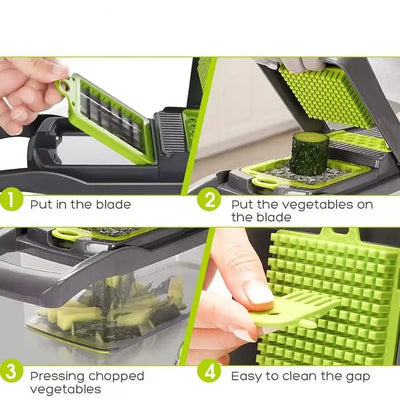 1 Put in the blade

2 Put the vegetables on the blade

3 Pressing chopped vegetables

4 Easy to clean the gap