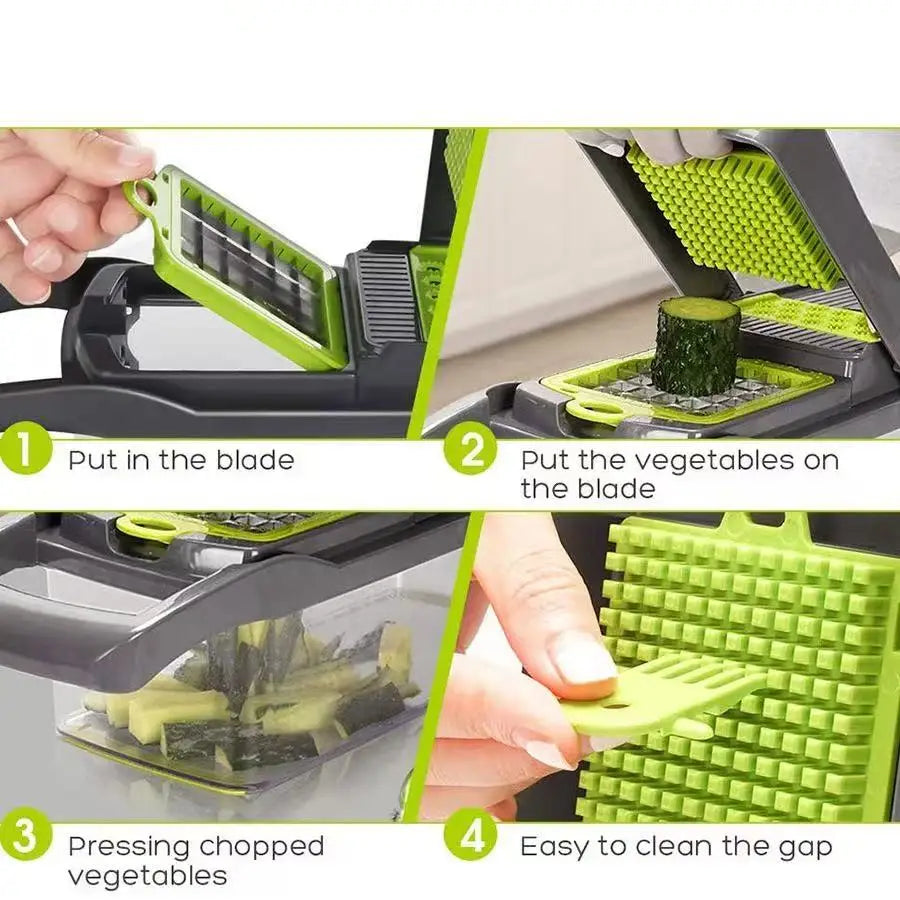 1 Put in the blade

2 Put the vegetables on the blade

3 Pressing chopped vegetables

4 Easy to clean the gap