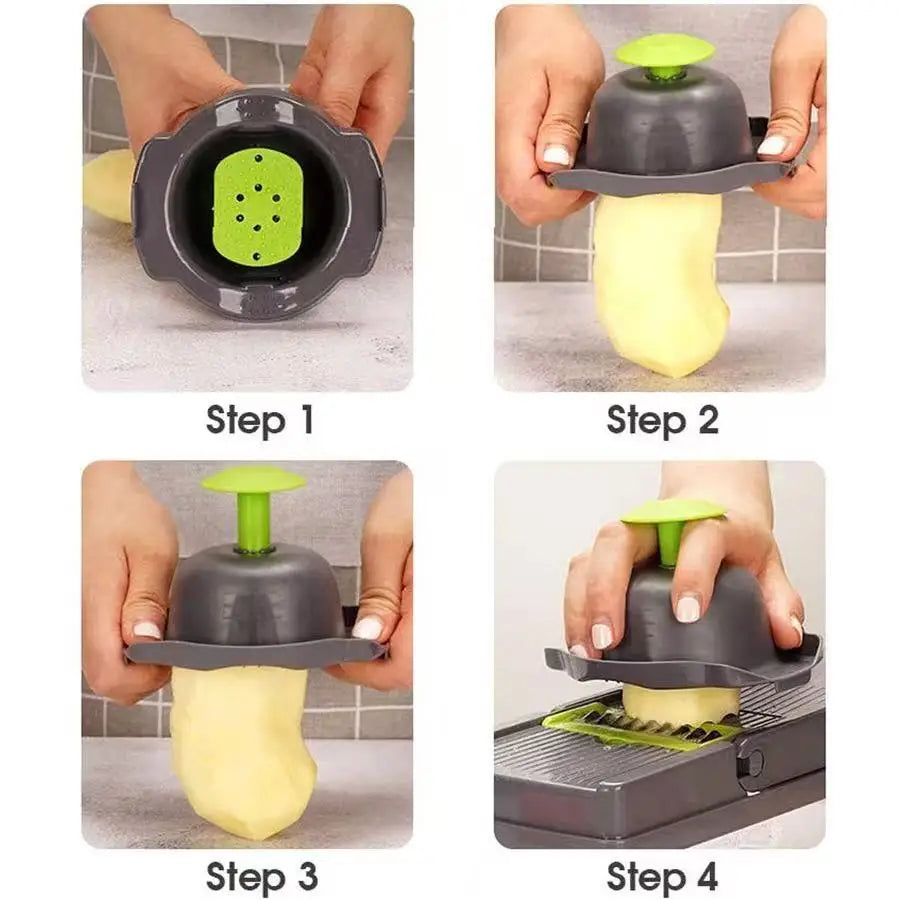 Step 1

Step 2

Step 3

Step 4